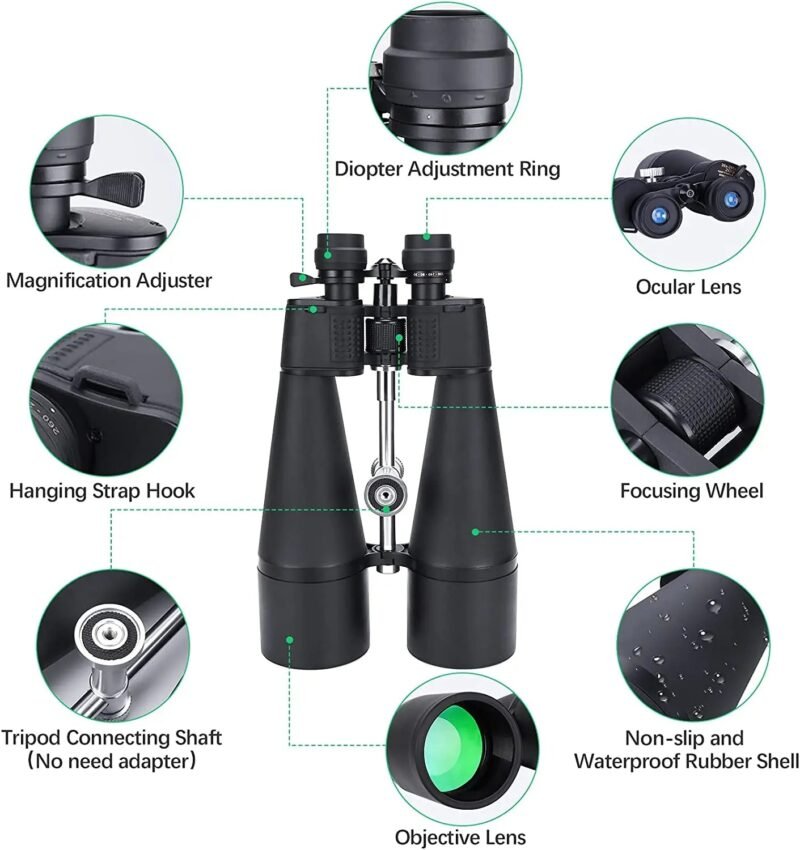 Diopter Adjustment Ring

Magnification Adjuster

Ocular Lens

Hanging Strap Hook

Focusing Wheel

Tripod Connecting Shaft
(No need adapter)

Non-slip and
Waterproof Rubber Shell

Objective Lens