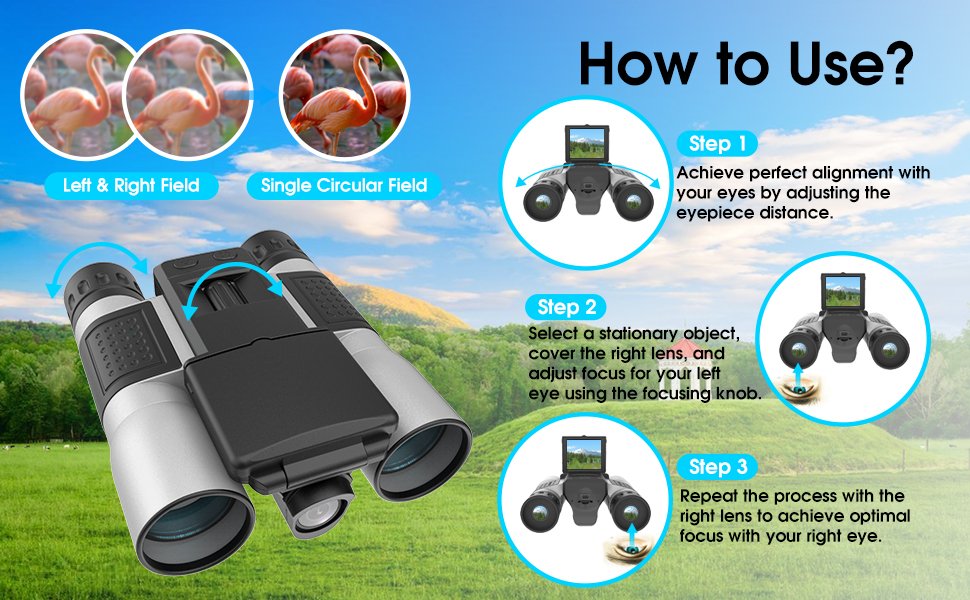 Left & Right Field

Single Circular Field

How to Use?

Step 1

Achieve perfect alignment with your eyes by adjusting the eyepiece distance.

Step 2

Select a stationary object, cover the right lens, and adjust focus for your left eye using the focusing knob.

Step 3

Repeat the process with the right lens to achieve optimal focus with your right eye.