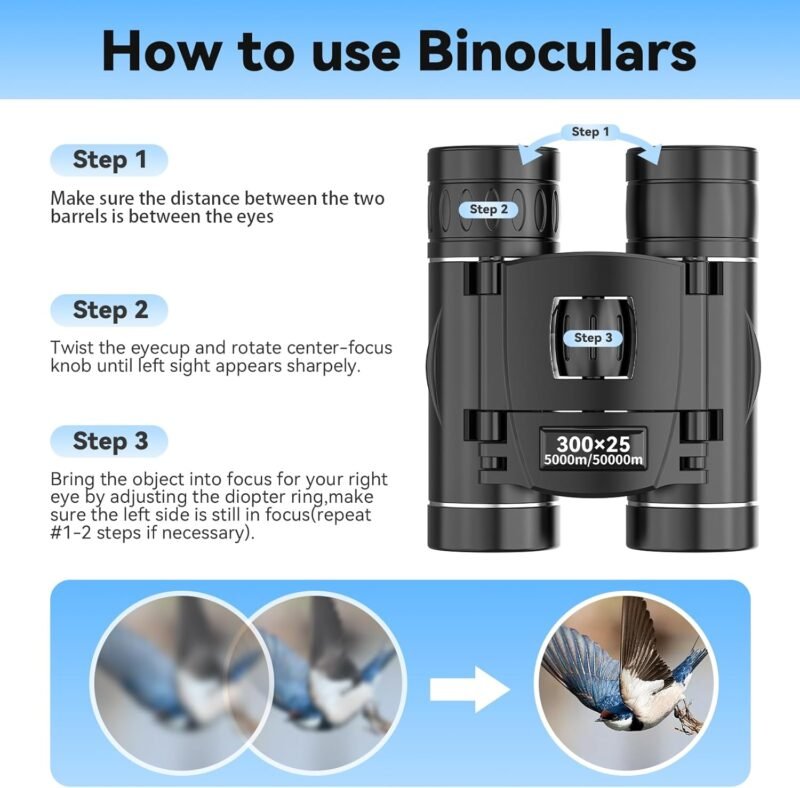 How to use Binoculars

Step 1

Make sure the distance between the two barrels is between the eyes

Step 2

Twist the eyecup and rotate center-focus knob until left sight appears sharpely.

Step 3

Bring the object into focus for your right eye by adjusting the diopter ring,make sure the left side is still in focus(repeat #1-2 steps if necessary).

Step 1

Step 2

Step 3

300×25
5000m/50000m